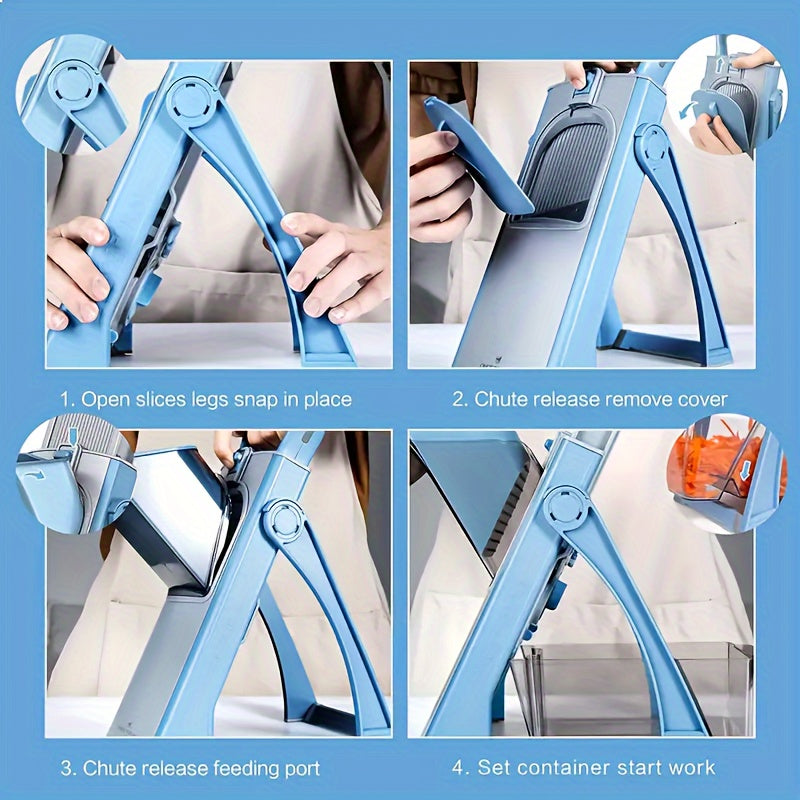 1. Open slices legs snap in place

2. Chute release remove cover

3. Chute release feeding port

4. Set container start work